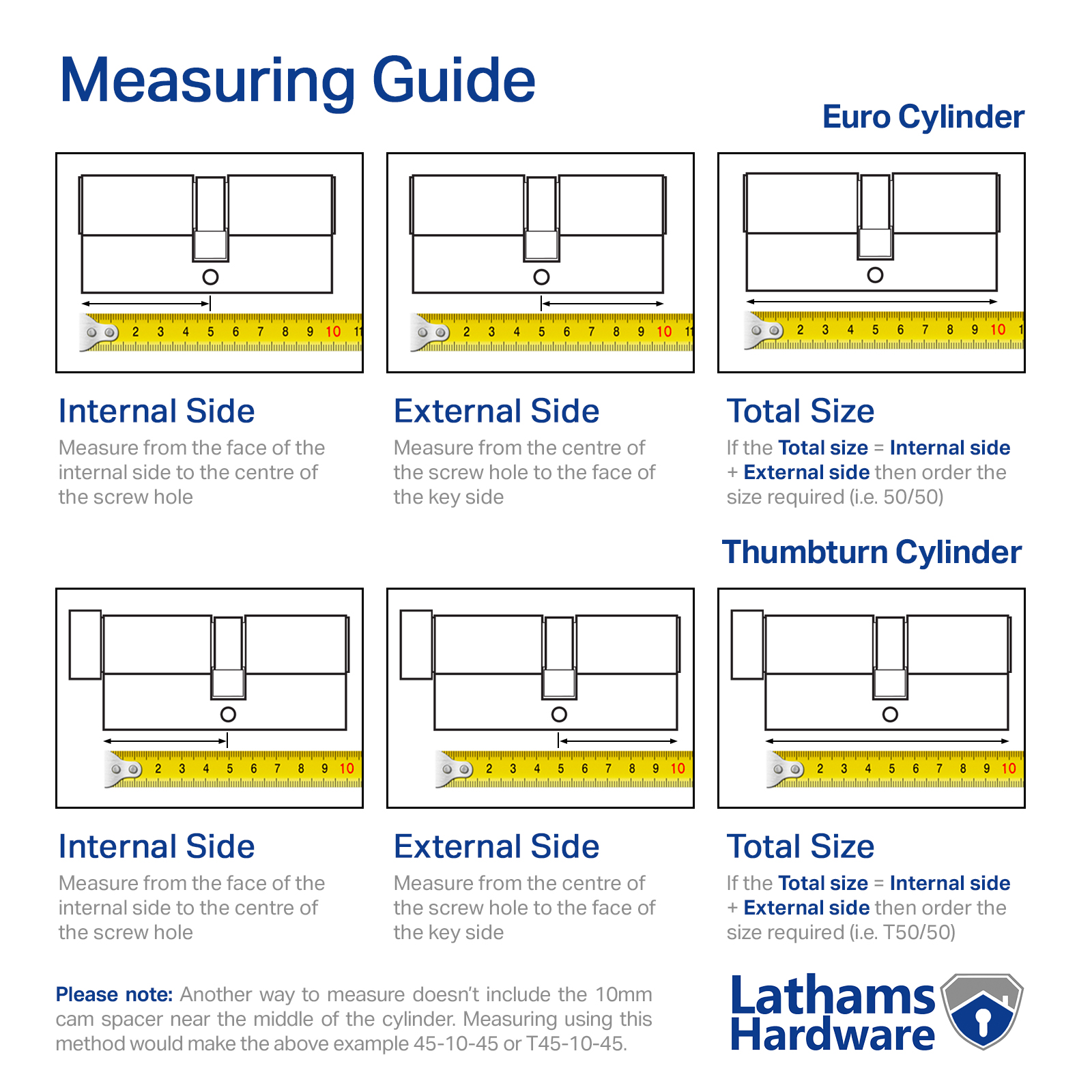 Measuring Guide

Euro Cylinder

2 3 4 5 6 7 8 9 10 11

2 3 4 5 6 7 8 9 10 11

2 3 4 5 6 7 8 9 10 1

Internal Side

Measure from the face of the internal side to the centre of the screw hole

External Side

Measure from the centre of the screw hole to the face of the key side

Total Size

If the Total size = Internal side + External side then order the size required (i.e. 50/50)

Thumbturn Cylinder

2 3 4 5 6 7 8 9 10

2 3 4 5 6 7 8 9 10

2 3 4 5 6 7 8 9 10

Internal Side

Measure from the face of the internal side to the centre of the screw hole

External Side

Measure from the centre of the screw hole to the face of the key side

Total Size

If the Total size = Internal side + External side then order the size required (i.e. T50/50)

Please note: Another way to measure doesn't include the 10mm cam spacer near the middle of the cylinder. Measuring using this method would make the above example 45-10-45 or T45-10-45.

Lathams Hardware